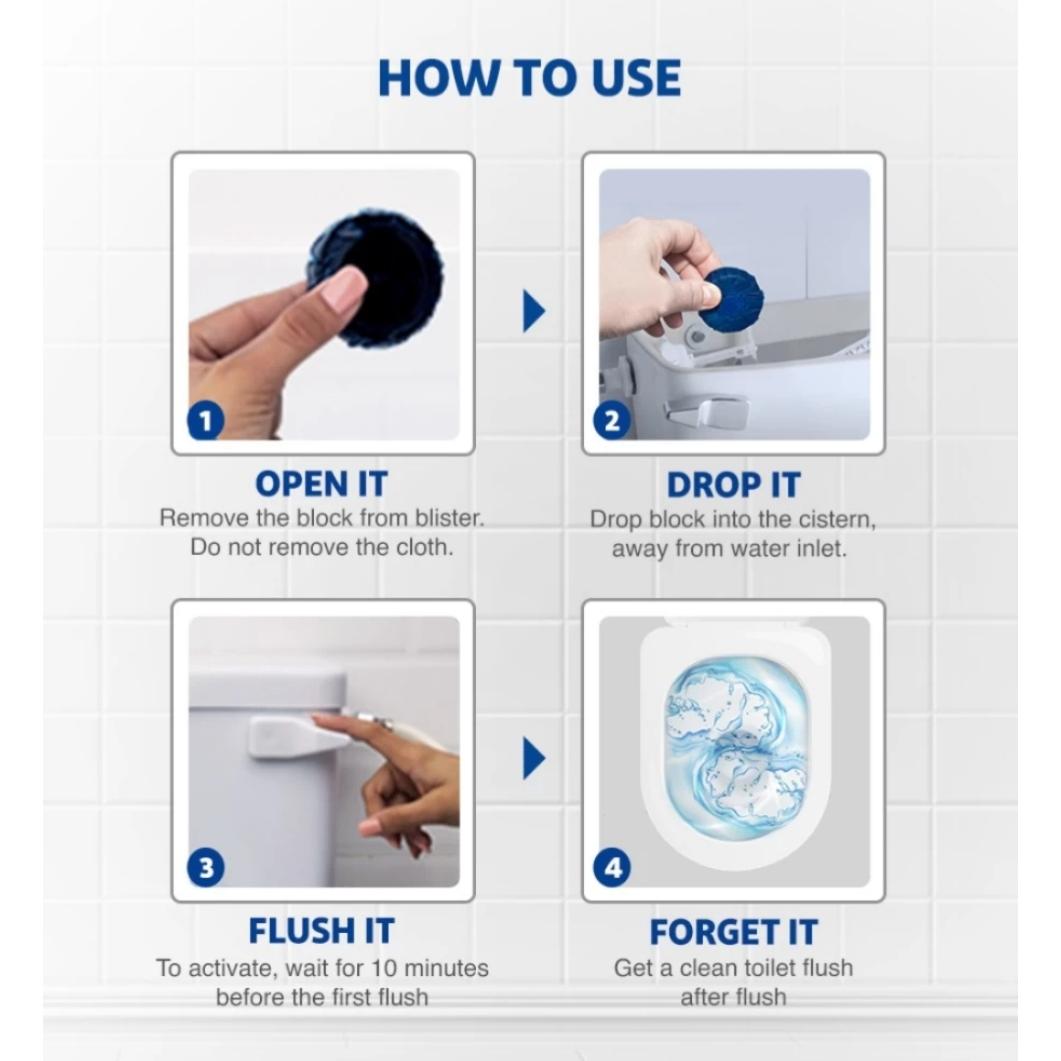 HOW TO USE

1

OPEN IT
Remove the block from blister. Do not remove the cloth.

2

DROP IT
Drop block into the cistern, away from water inlet.

3

FLUSH IT
To activate, wait for 10 minutes before the first flush

4

FORGET IT
Get a clean toilet flush after flush